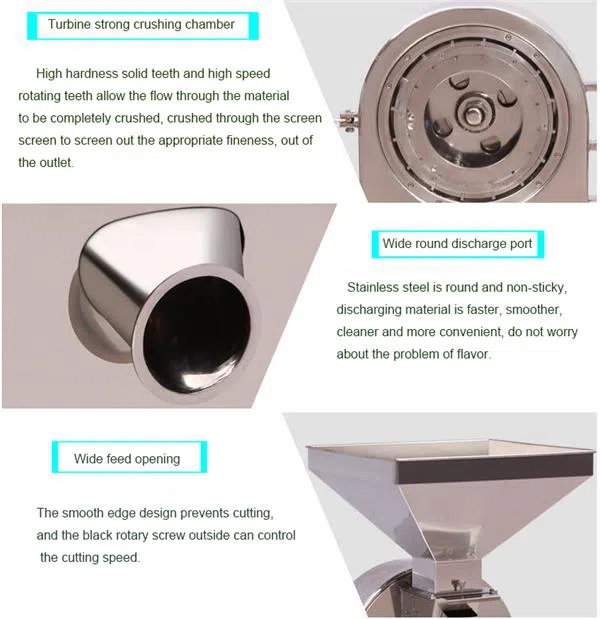 Turbine strong crushing chamber

High hardness solid teeth and high speed rotating teeth allow the flow through the material to be completely crushed, crushed through the screen screen to screen out the appropriate fineness, out of the outlet.

Wide round discharge port

Stainless steel is round and non-sticky, discharging material is faster, smoother, cleaner and more convenient, do not worry about the problem of flavor.

Wide feed opening

The smooth edge design prevents cutting, and the black rotary screw outside can control the cutting speed.