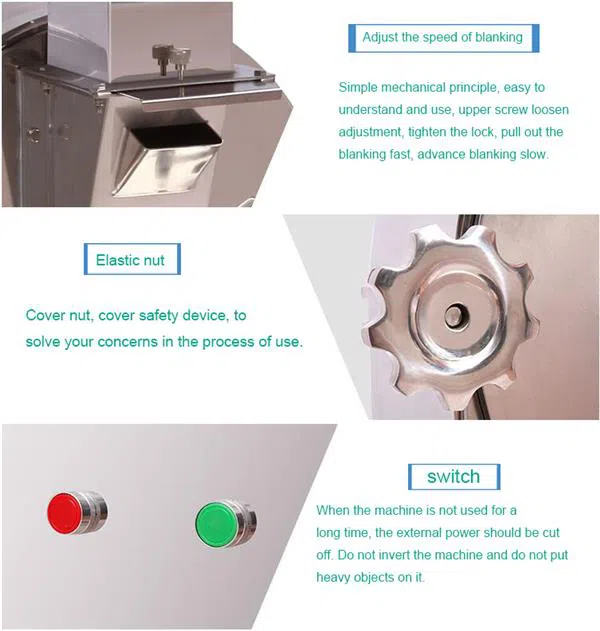 Adjust the speed of blanking

Simple mechanical principle, easy to understand and use, upper screw loosen adjustment, tighten the lock, pull out the blanking fast, advance blanking slow.

Elastic nut

Cover nut, cover safety device, to solve your concerns in the process of use.

switch

When the machine is not used for a long time, the external power should be cut off. Do not invert the machine and do not put heavy objects on it.