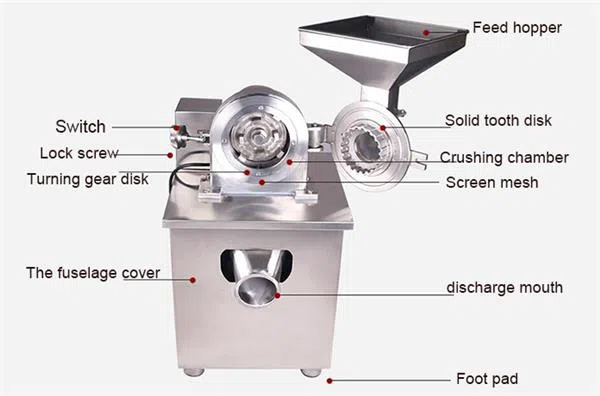 Feed hopper

Switch

Solid tooth disk

Lock screw

Crushing chamber

Turning gear disk

Screen mesh

The fuselage cover

discharge mouth

Foot pad